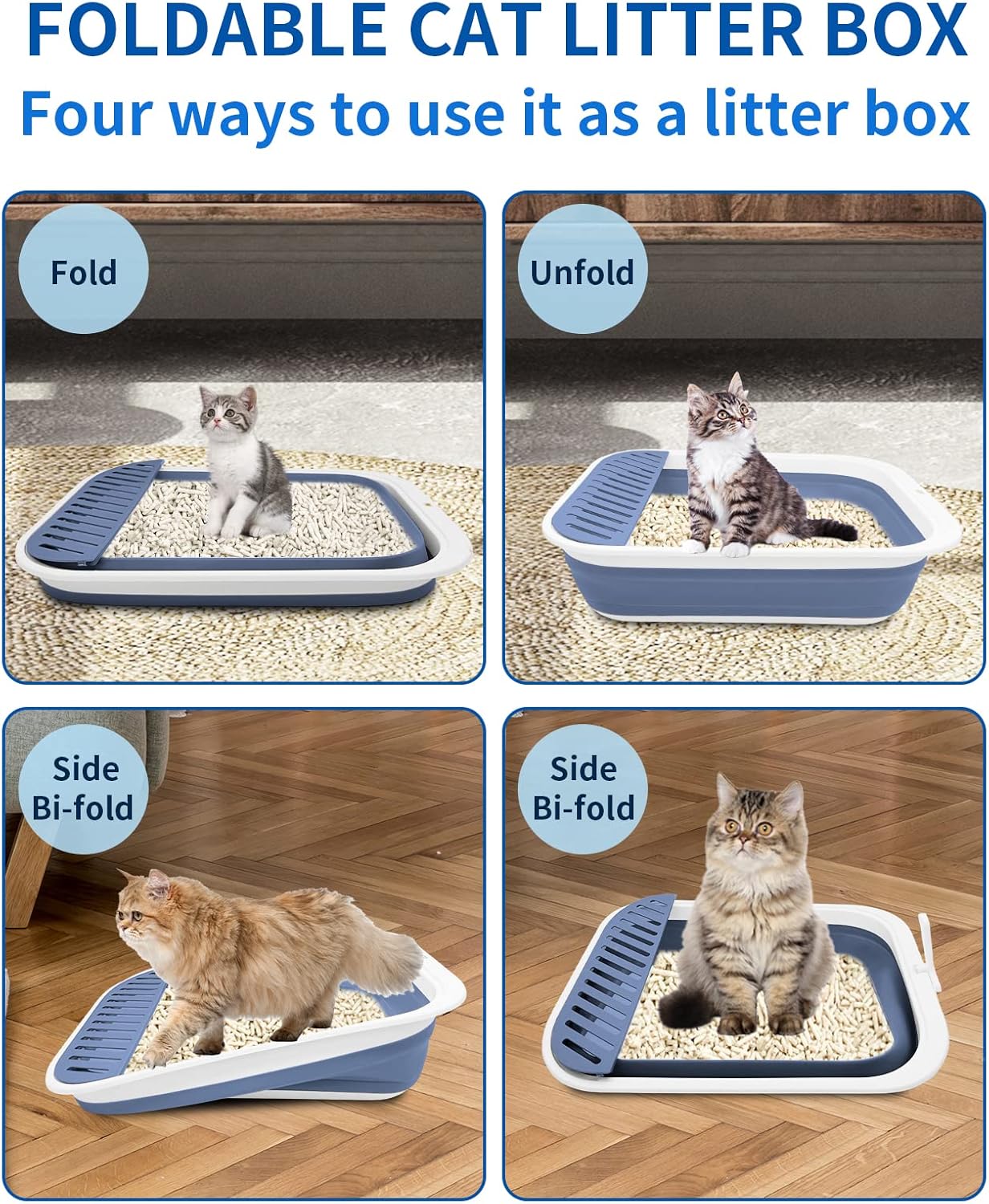 FOLDABLE CAT LITTER BOX
Four ways to use it as a litter box

Fold

Unfold

Side Bi-fold

Side Bi-fold